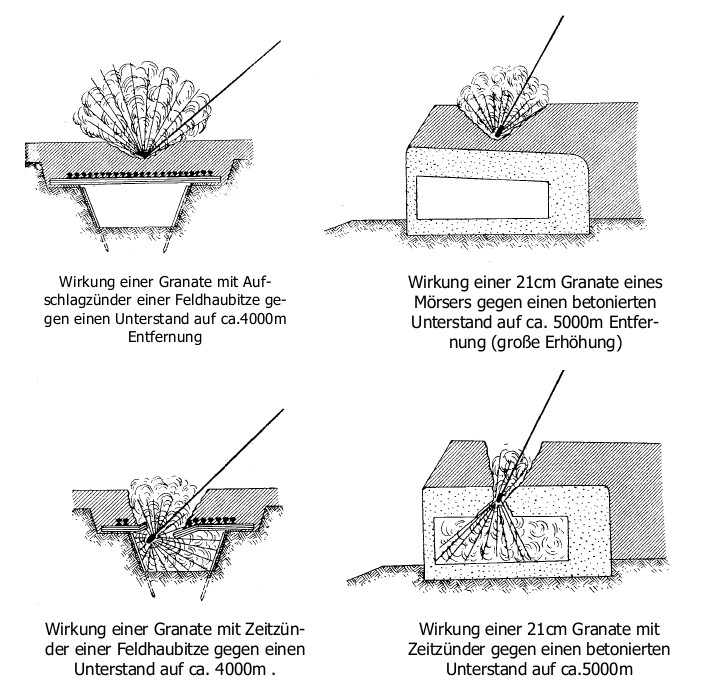 Wirkung einer Granate mit Aufschlagzünder einer Feldhaubitze gegen einen Unterstand auf ca.4000m Entfernung

Wirkung einer 21cm Granate eines Mörsers gegen einen betonierten Unterstand auf ca. 5000m Entfernung (große Erhöhung)

Wirkung einer Granate mit Zeitzünder einer Feldhaubitze gegen einen Unterstand auf ca. 4000m .

Wirkung einer 21cm Granate mit Zeitzünder gegen einen betonierten Unterstand auf ca.5000m